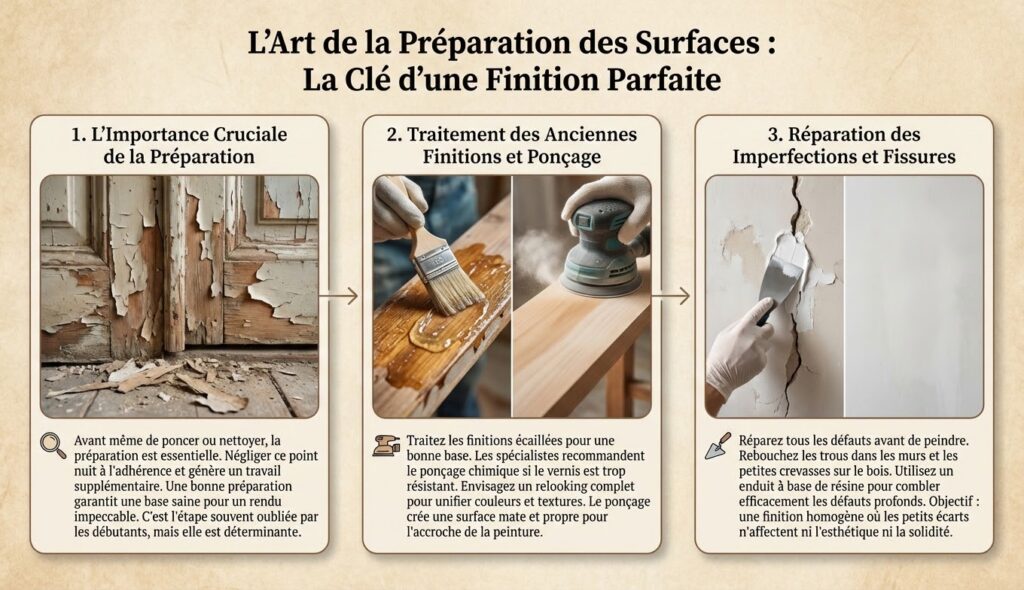 L'Art de la Préparation des Surfaces :
La Clé d'une Finition Parfaite

1. L'Importance Cruciale de la Préparation

Avant même de poncer ou nettoyer, la préparation est essentielle. Négliger ce point nuit à l'adhérence et génère un travail supplémentaire. Une bonne préparation garantit une base saine pour un rendu impeccable. C'est l'étape souvent oubliée par les débutants, mais elle est déterminante.

2. Traitement des Anciennes Finitions et Ponçage

Traitez les finitions écaillées pour une bonne base. Les spécialistes recommandent le ponçage chimique si le vernis est trop résistant. Envisagez un relooking complet pour unifier couleurs et textures. Le ponçage crée une surface mate et propre pour l'accroche de la peinture.

3. Réparation des Imperfections et Fissures

Réparez tous les défauts avant de peindre. Rebouchez les trous dans les murs et les petites crevasses sur le bois. Utilisez un enduit à base de résine pour combler efficacement les défauts profonds. Objectif : une finition homogène où les petits écarts n'affectent ni l'esthétique ni la solidité.