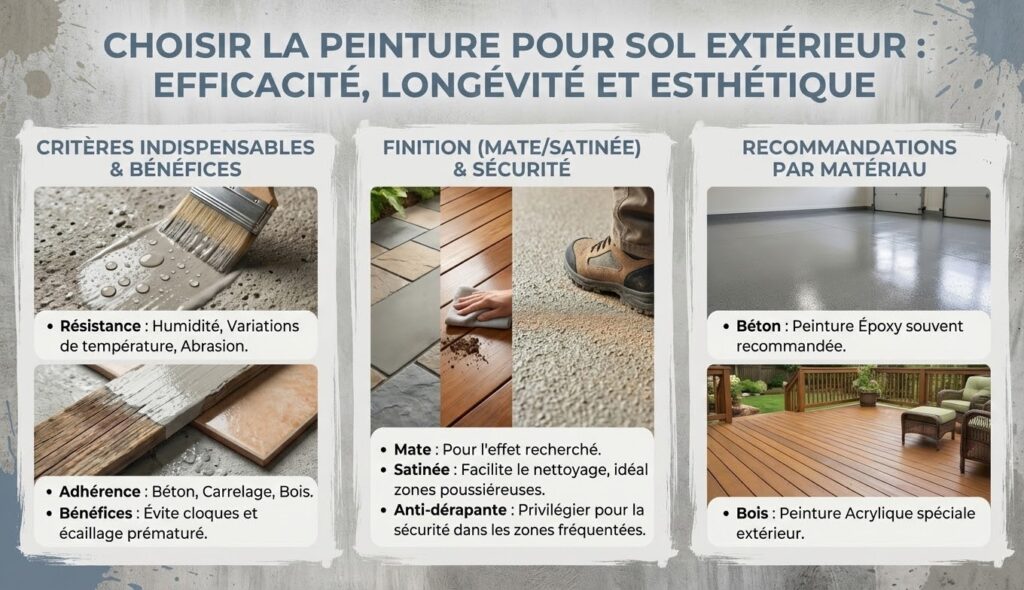 CHOISIR LA PEINTURE POUR SOL EXTÉRIEUR : EFFICACITÉ, LONGÉVITÉ ET ESTHÉTIQUE

CRITÈRES INDISPENSABLES & BÉNÉFICES

• Résistance : Humidité, Variations de température, Abrasion.

• Adhérence : Béton, Carrelage, Bois.
• Bénéfices : Évite cloques et écaillage prématuré.

FINITION (MATE/SATINÉE) & SÉCURITÉ

• Mate : Pour l'effet recherché.
• Satinée : Facilite le nettoyage, idéal zones poussiéreuses.
• Anti-dérapante : Privilégier pour la sécurité dans les zones fréquentées.

RECOMMANDATIONS PAR MATÉRIAU

• Béton : Peinture Époxy souvent recommandée.

• Bois : Peinture Acrylique spéciale extérieur.