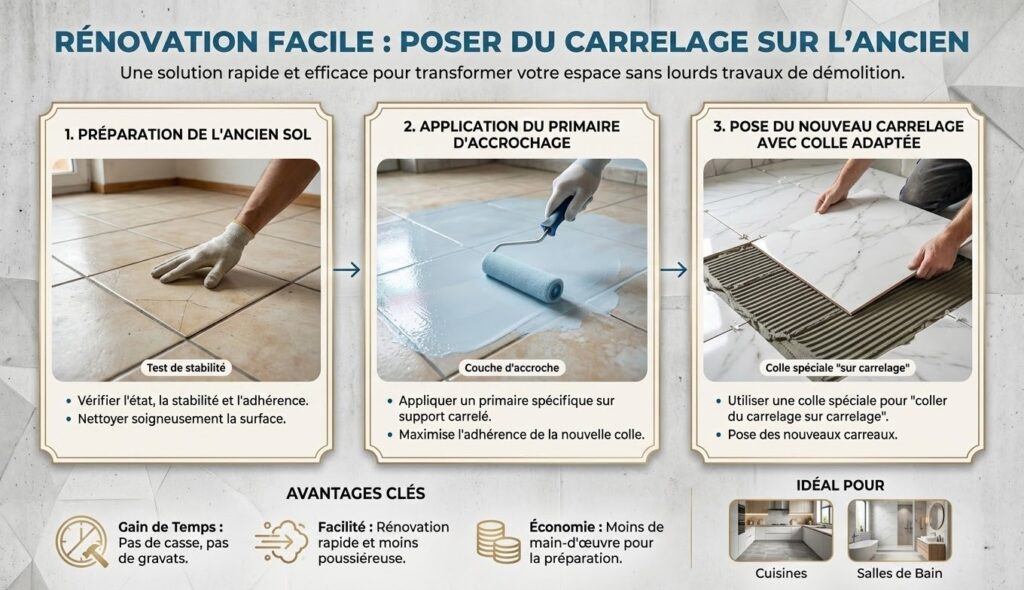 RÉNOVATION FACILE : POSER DU CARRELAGE SUR L'ANCIEN

Une solution rapide et efficace pour transformer votre espace sans lourds travaux de démolition.

1. PRÉPARATION DE L'ANCIEN SOL

Test de stabilité

• Vérifier l'état, la stabilité et l'adhérence.
• Nettoyer soigneusement la surface.

2. APPLICATION DU PRIMAIRE D'ACCROCHAGE

Couche d'accroche

• Appliquer un primaire spécifique sur support carrelé.
• Maximise l'adhérence de la nouvelle colle.

3. POSE DU NOUVEAU CARRELAGE AVEC COLLE ADAPTÉE

Colle spéciale "sur carrelage"

• Utiliser une colle spéciale pour "coller du carrelage sur carrelage".
• Pose des nouveaux carreaux.

AVANTAGES CLÉS

Gain de Temps : Pas de casse, pas de gravats.

Facilité : Rénovation rapide et moins poussiéreuse.

Économie : Moins de main-d'œuvre pour la préparation.

IDÉAL POUR

Cuisines

Salles de Bain